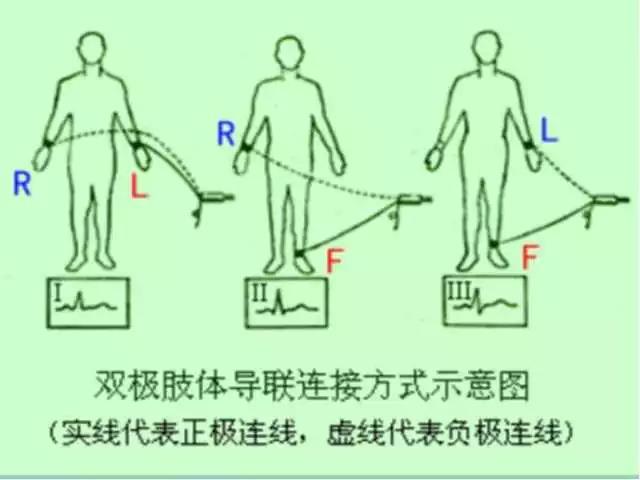 R L

I

R F

II

L F

III

双极肢体导联连接方式示意图
（实线代表正极连线，虚线代表负极连线）